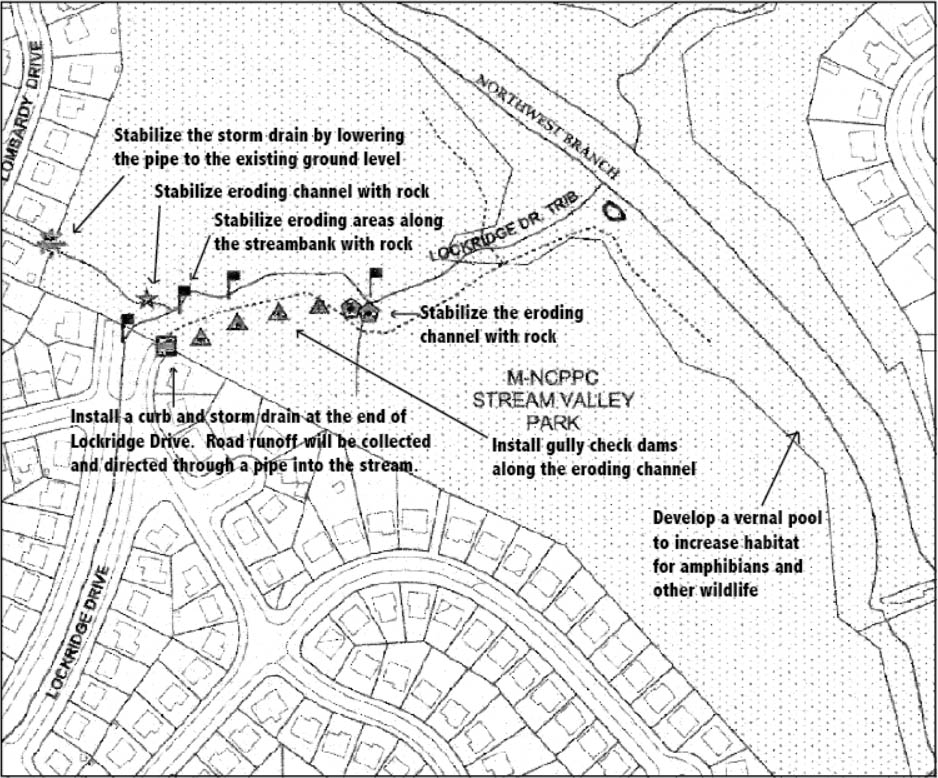 LOMBARDY DRIVE

NORTHWEST BRANCH

Stabilize the storm drain by lowering the pipe to the existing ground level

Stabilize eroding channel with rock

Stabilize eroding areas along the streambank with rock

LOCKRIDGE DR. TRIB

Stabilize the eroding channel with rock

M-NCPPC STREAM VALLEY PARK

Install a curb and storm drain at the end of Lockridge Drive. Road runoff will be collected and directed through a pipe into the stream.

Install gully check dams along the eroding channel

Develop a vernal pool to increase habitat for amphibians and other wildlife

LOCKRIDGE DRIVE